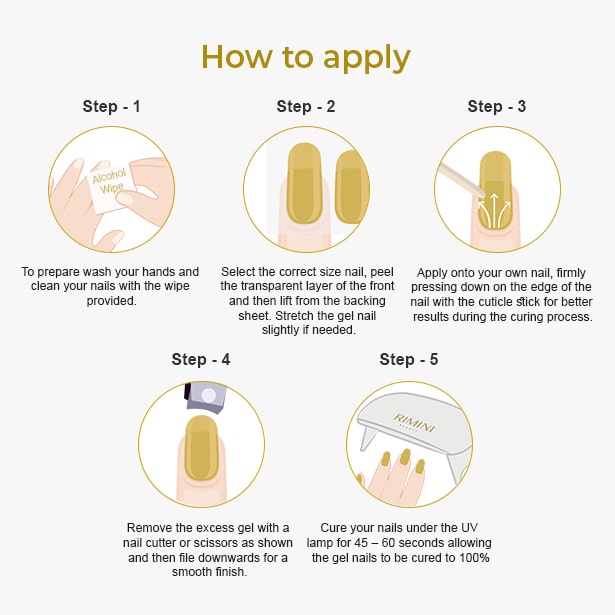 How to apply

Step - 1

Alcohol Wipe

To prepare wash your hands and clean your nails with the wipe provided.

Step - 2

Select the correct size nail, peel the transparent layer of the front and then lift from the backing sheet. Stretch the gel nail slightly if needed.

Step - 3

Apply onto your own nail, firmly pressing down on the edge of the nail with the cuticle stick for better results during the curing process.

Step - 4

Remove the excess gel with a nail cutter or scissors as shown and then file downwards for a smooth finish.

Step - 5

RIMINI

Cure your nails under the UV lamp for 45 – 60 seconds allowing the gel nails to be cured to 100%