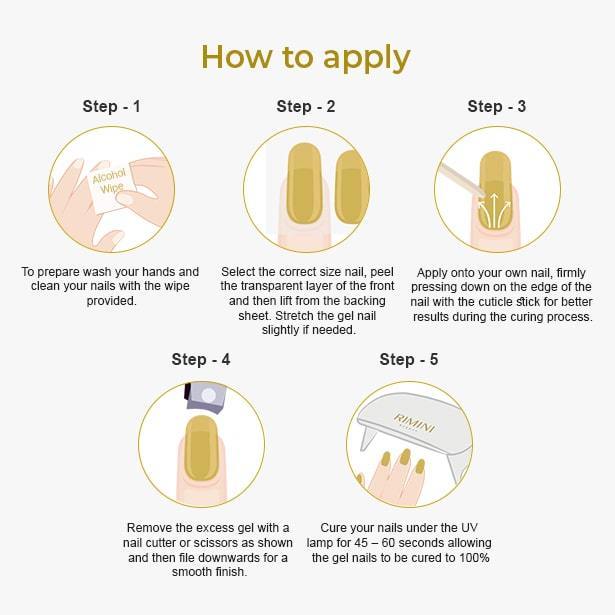 How to apply

Step - 1

Alcohol Wipe

To prepare wash your hands and clean your nails with the wipe provided.

Step - 2

Select the correct size nail, peel the transparent layer of the front and then lift from the backing sheet. Stretch the gel nail slightly if needed.

Step - 3

Apply onto your own nail, firmly pressing down on the edge of the nail with the cuticle stick for better results during the curing process.

Step - 4

Remove the excess gel with a nail cutter or scissors as shown and then file downwards for a smooth finish.

Step - 5

RIMINI

Cure your nails under the UV lamp for 45 – 60 seconds allowing the gel nails to be cured to 100%