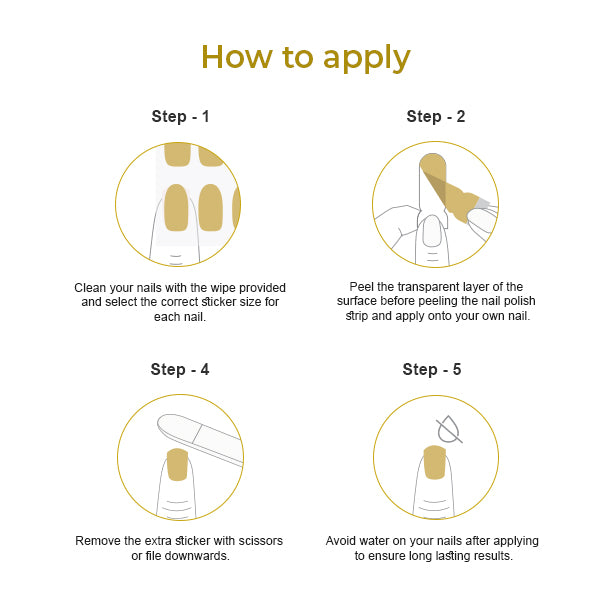 How to apply

Step - 1

Clean your nails with the wipe provided and select the correct sticker size for each nail.

Step - 2

Peel the transparent layer of the surface before peeling the nail polish strip and apply onto your own nail.

Step - 4

Remove the extra sticker with scissors or file downwards.

Step - 5

Avoid water on your nails after applying to ensure long lasting results.